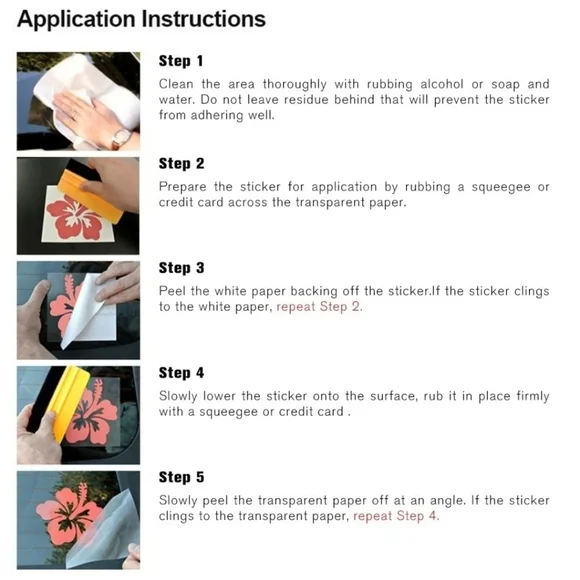 Application Instructions

Step 1
Clean the area thoroughly with rubbing alcohol or soap and water. Do not leave residue behind that will prevent the sticker from adhering well.

Step 2
Prepare the sticker for application by rubbing a squeegee or credit card across the transparent paper.

Step 3
Peel the white paper backing off the sticker.If the sticker clings to the white paper, repeat Step 2.

Step 4
Slowly lower the sticker onto the surface, rub it in place firmly with a squeegee or credit card .

Step 5
Slowly peel the transparent paper off at an angle. If the sticker clings to the transparent paper, repeat Step 4.